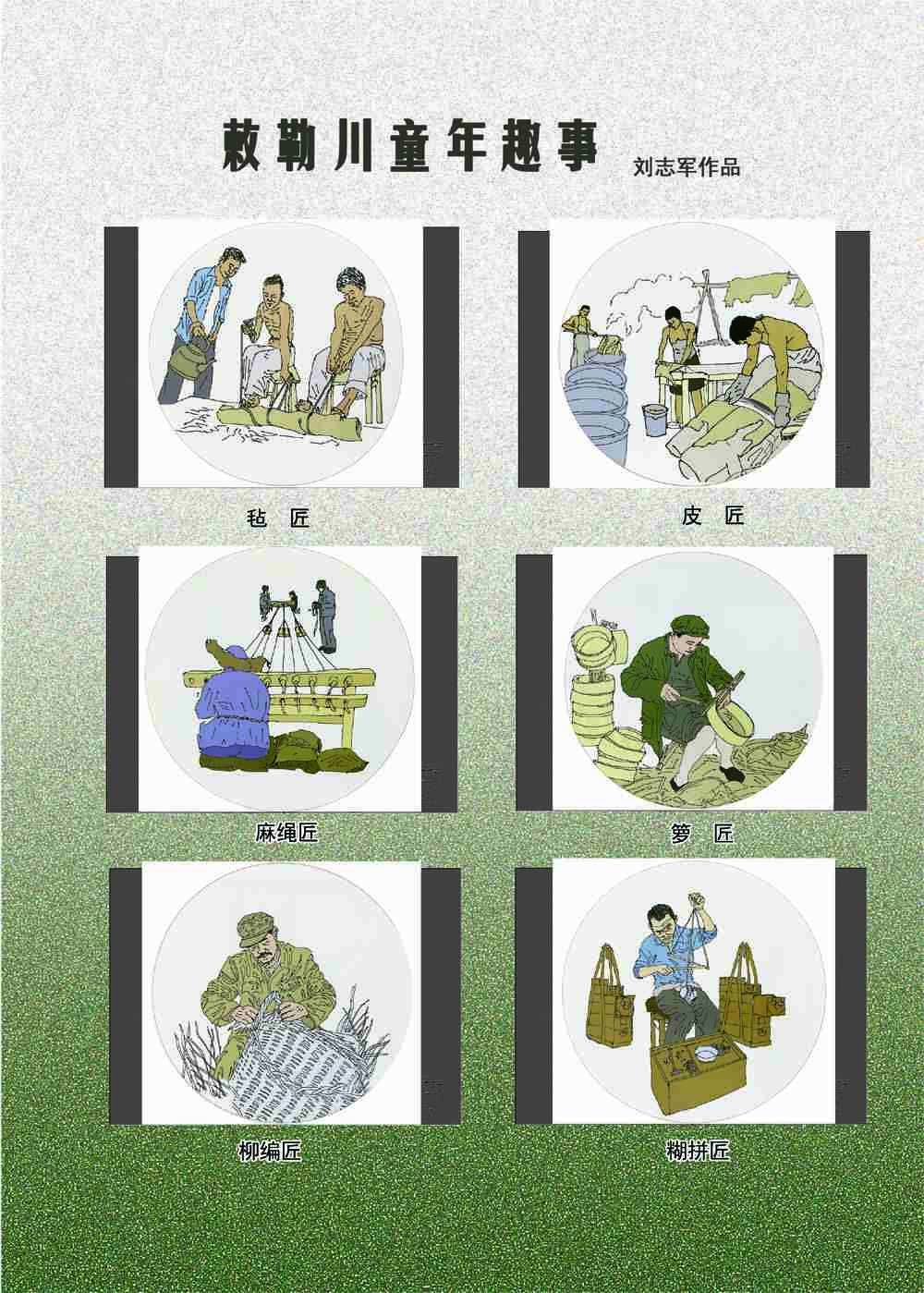 敕勒川童年趣事

刘志军作品

毡 匠

皮 匠

麻绳匠

箩 匠

柳编匠

糊拼匠