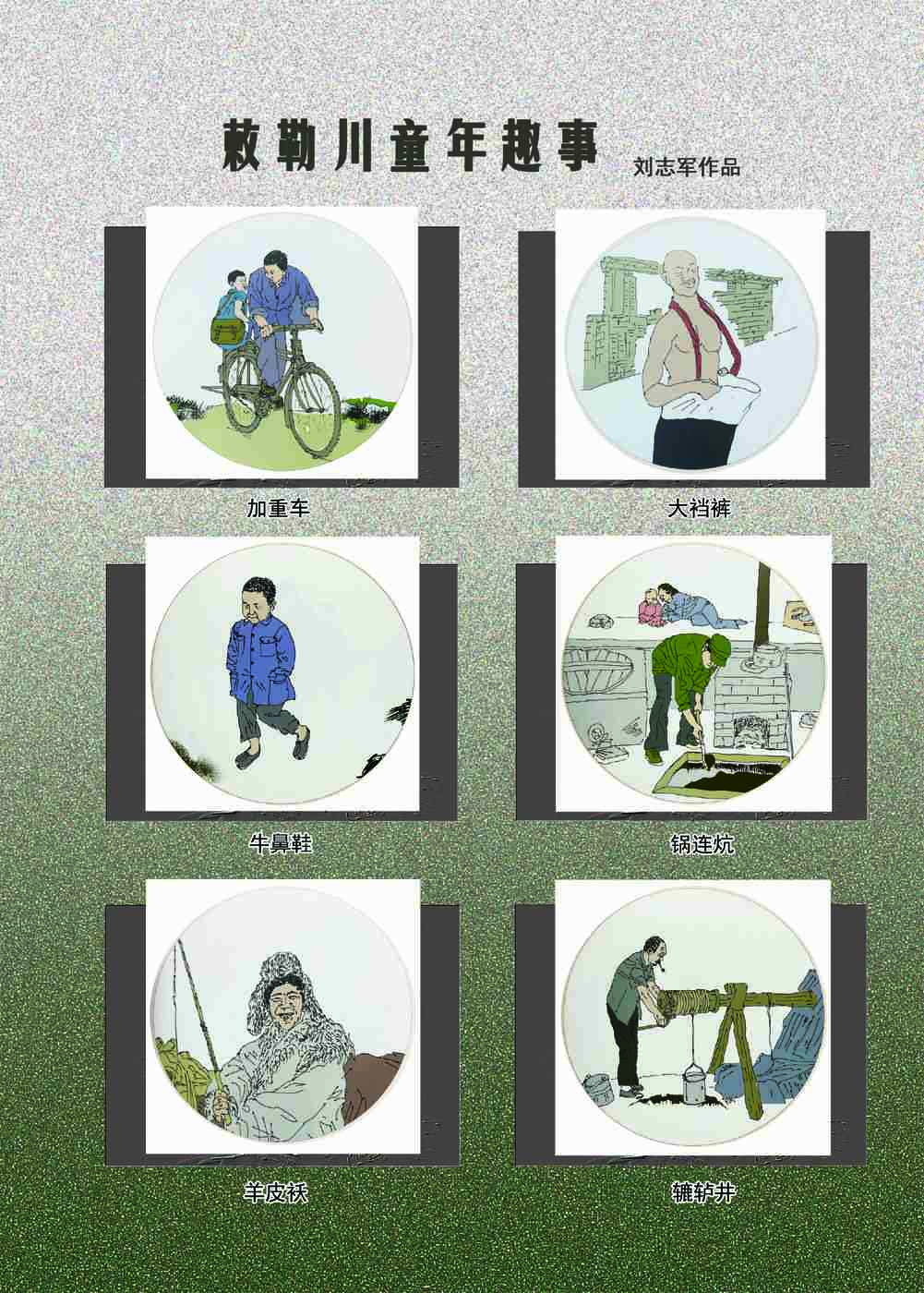 敕勒川童年趣事

刘志军作品

加重车

大裆裤

牛鼻鞋

锅连炕

羊皮袄

辘轳井